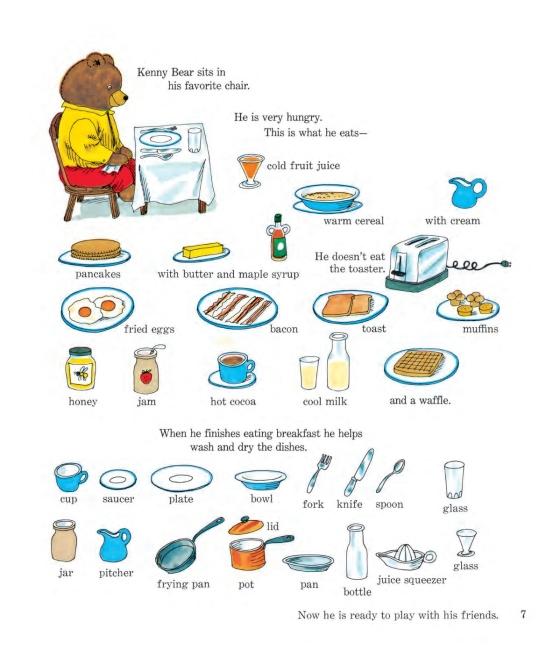 Kenny Bear sits in his favorite chair.

He is very hungry. This is what he eats—

cold fruit juice

warm cereal

with cream

pancakes

with butter and maple syrup

He doesn't eat the toaster.

fried eggs

bacon

toast

muffins

honey

jam

hot cocoa

cool milk

and a waffle.

When he finishes eating breakfast he helps wash and dry the dishes.

cup

saucer

plate

bowl

fork

knife

spoon

glass

jar

pitcher

frying pan

lid

pot

pan

bottle

juice squeezer

glass

Now he is ready to play with his friends.

7